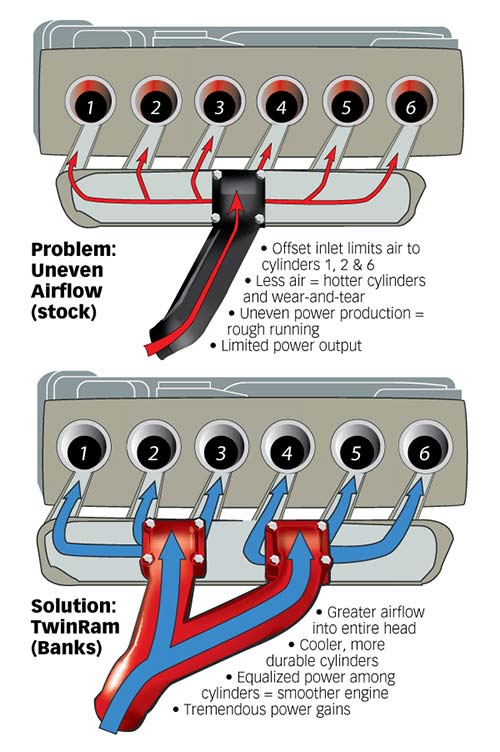 1 2 3 4 5 6

Problem: Uneven Airflow (stock)

• Offset inlet limits air to cylinders 1, 2 & 6
• Less air = hotter cylinders and wear-and-tear
• Uneven power production = rough running
• Limited power output

1 2 3 4 5 6

Solution: TwinRam (Banks)

• Greater airflow into entire head
• Cooler, more durable cylinders
• Equalized power among cylinders = smoother engine
• Tremendous power gains